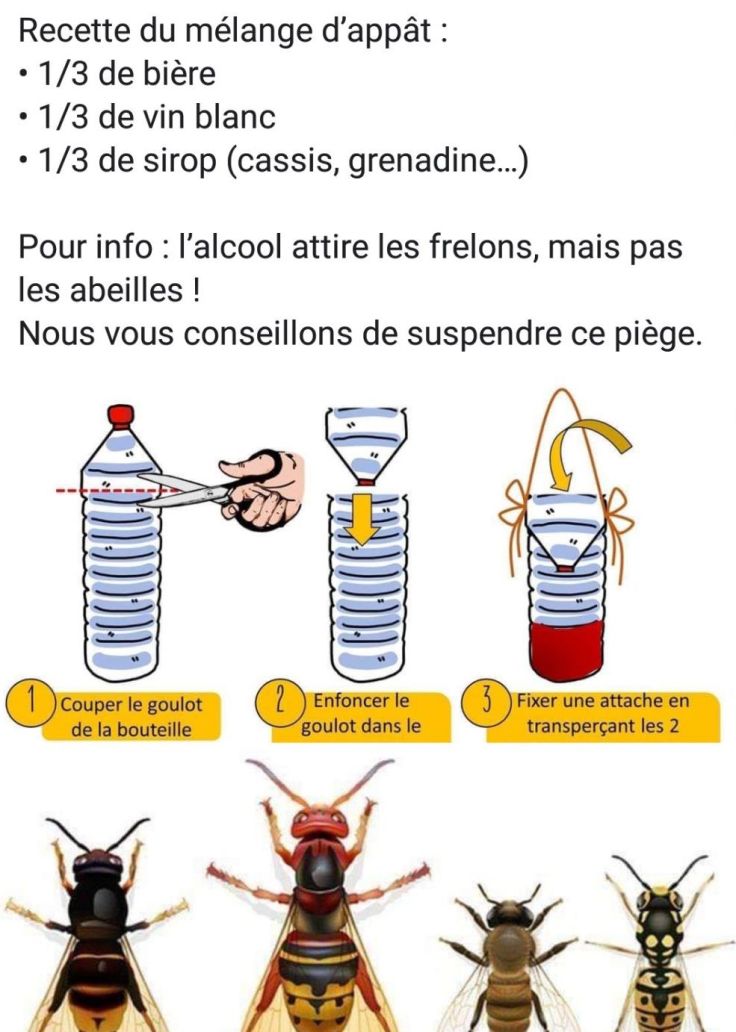 Recette du mélange d'appât :
• 1/3 de bière
• 1/3 de vin blanc
• 1/3 de sirop (cassis, grenadine...)

Pour info : l'alcool attire les frelons, mais pas les abeilles !
Nous vous conseillons de suspendre ce piège.

1 Couper le goulot de la bouteille

2 Enfoncer le goulot dans le

3 Fixer une attache en transperçant les 2